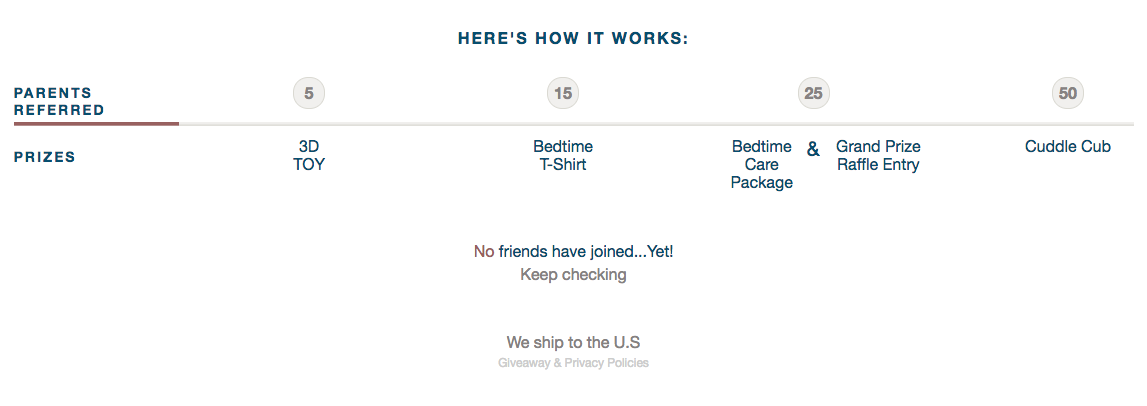 HERE'S HOW IT WORKS:

| PARENTS REFERRED | 5 | 15 | 25 | 50 |
|---|---|---|---|---|
| PRIZES | 3D TOY | Bedtime T-Shirt | Bedtime Care Package & Grand Prize Raffle Entry | Cuddle Cub |

No friends have joined...Yet!
Keep checking

We ship to the U.S
Giveaway & Privacy Policies